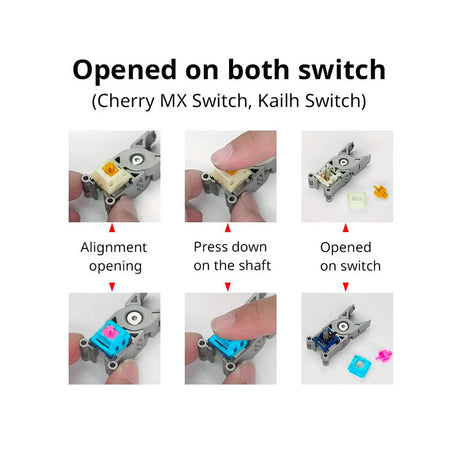 Opened on both switch
(Cherry MX Switch, Kailh Switch)

Alignment opening

Press down on the shaft

Opened on switch